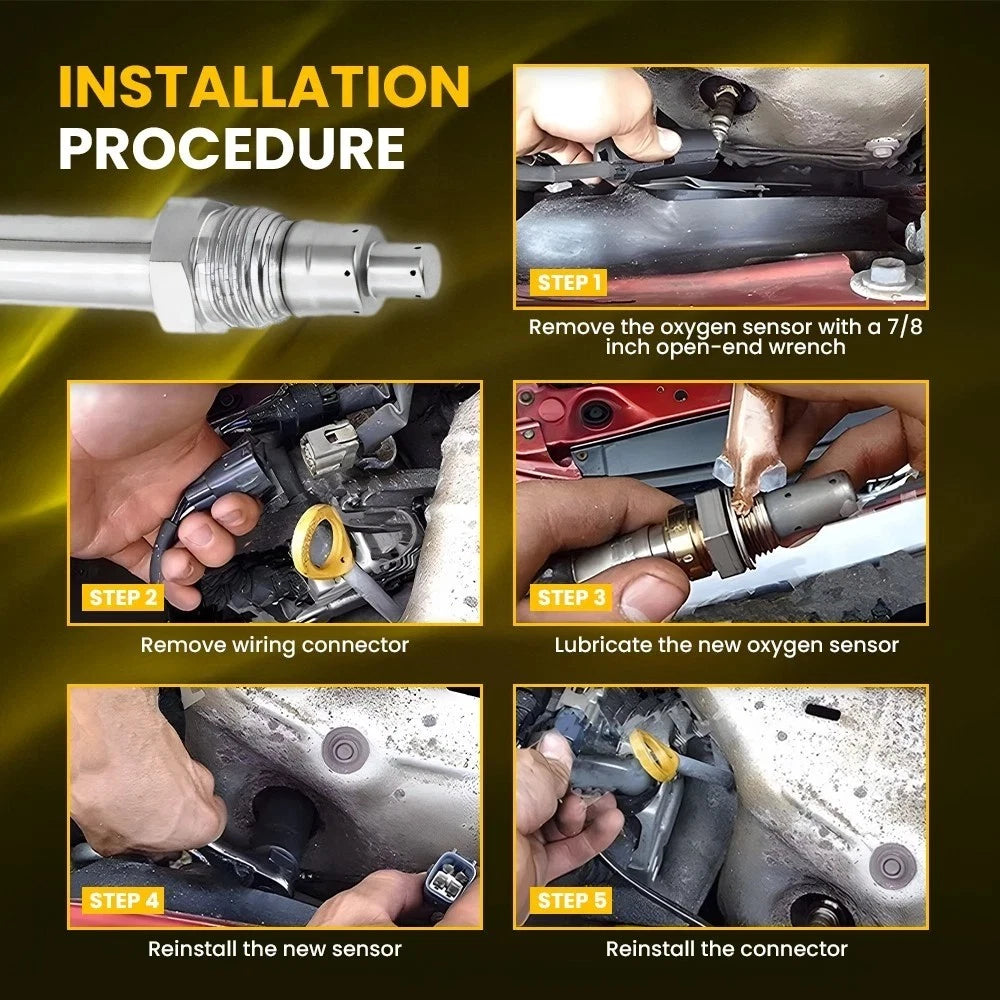 INSTALLATION PROCEDURE

STEP 1
Remove the oxygen sensor with a 7/8 inch open-end wrench

STEP 2
Remove wiring connector

STEP 3
Lubricate the new oxygen sensor

STEP 4
Reinstall the new sensor

STEP 5
Reinstall the connector