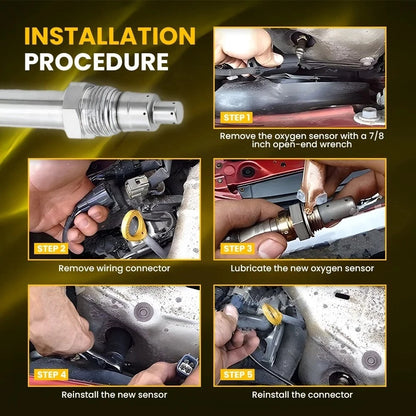 INSTALLATION PROCEDURE

STEP 1
Remove the oxygen sensor with a 7/8 inch open-end wrench

STEP 2
Remove wiring connector

STEP 3
Lubricate the new oxygen sensor

STEP 4
Reinstall the new sensor

STEP 5
Reinstall the connector