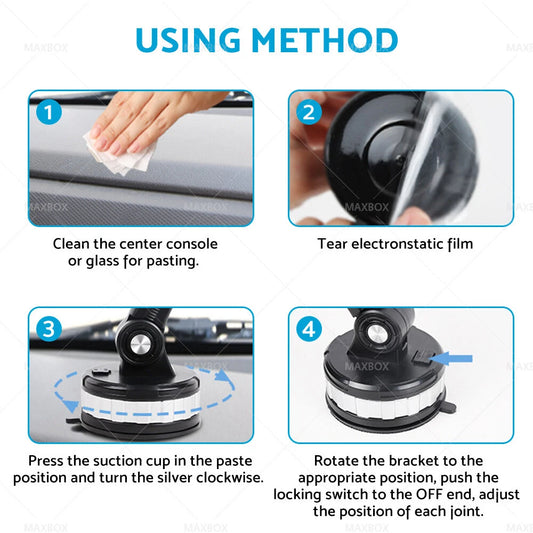 USING METHOD

MAXBOX

1

Clean the center console or glass for pasting.

2

Tear electronstatic film

3

Press the suction cup in the paste position and turn the silver clockwise.

4

Rotate the bracket to the appropriate position, push the locking switch to the OFF end, adjust the position of each joint.