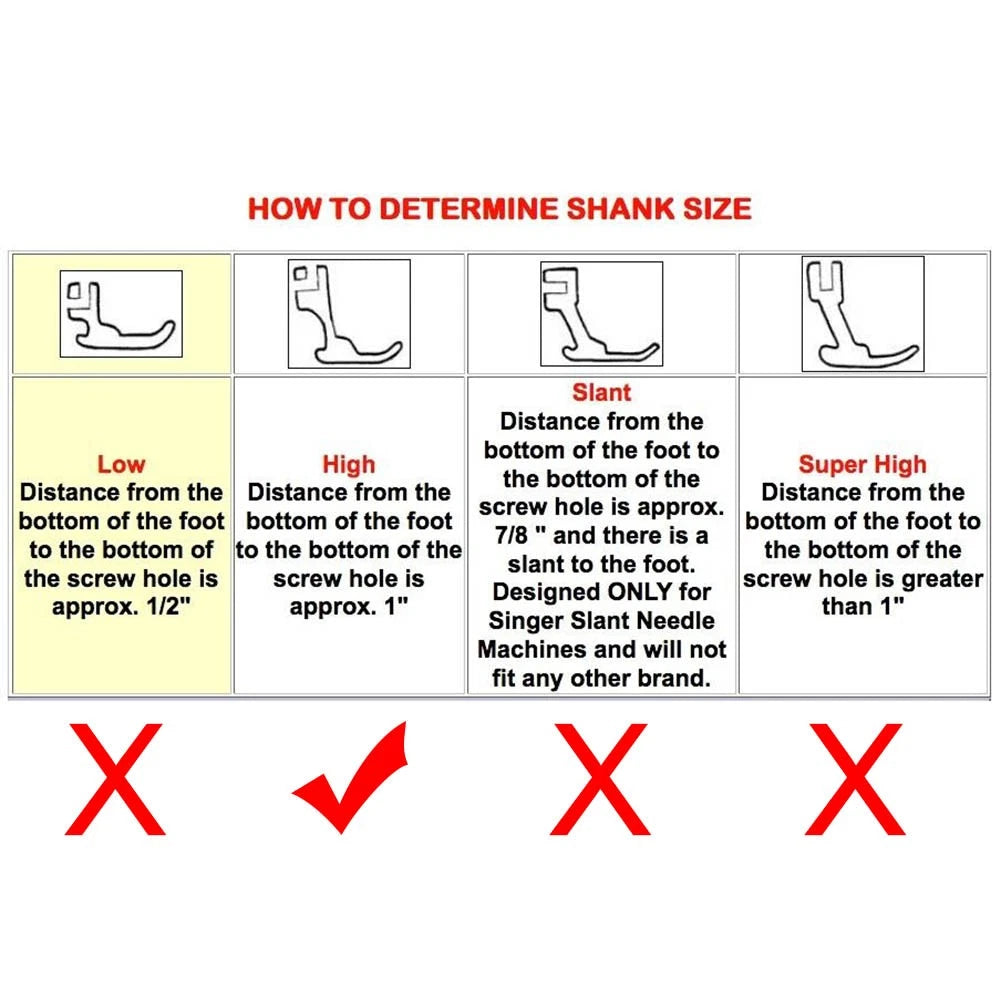 HOW TO DETERMINE SHANK SIZE

| | | | |
|---|---|---|---|
| Low Distance from the bottom of the foot to the bottom of the screw hole is approx. 1/2" | High Distance from the bottom of the foot to the bottom of the screw hole is approx. 1" | Slant Distance from the bottom of the foot to the bottom of the screw hole is approx. 7/8 " and there is a slant to the foot. Designed ONLY for Singer Slant Needle Machines and will not fit any other brand. | Super High Distance from the bottom of the foot to the bottom of the screw hole is greater than 1" |

X ✓ X X